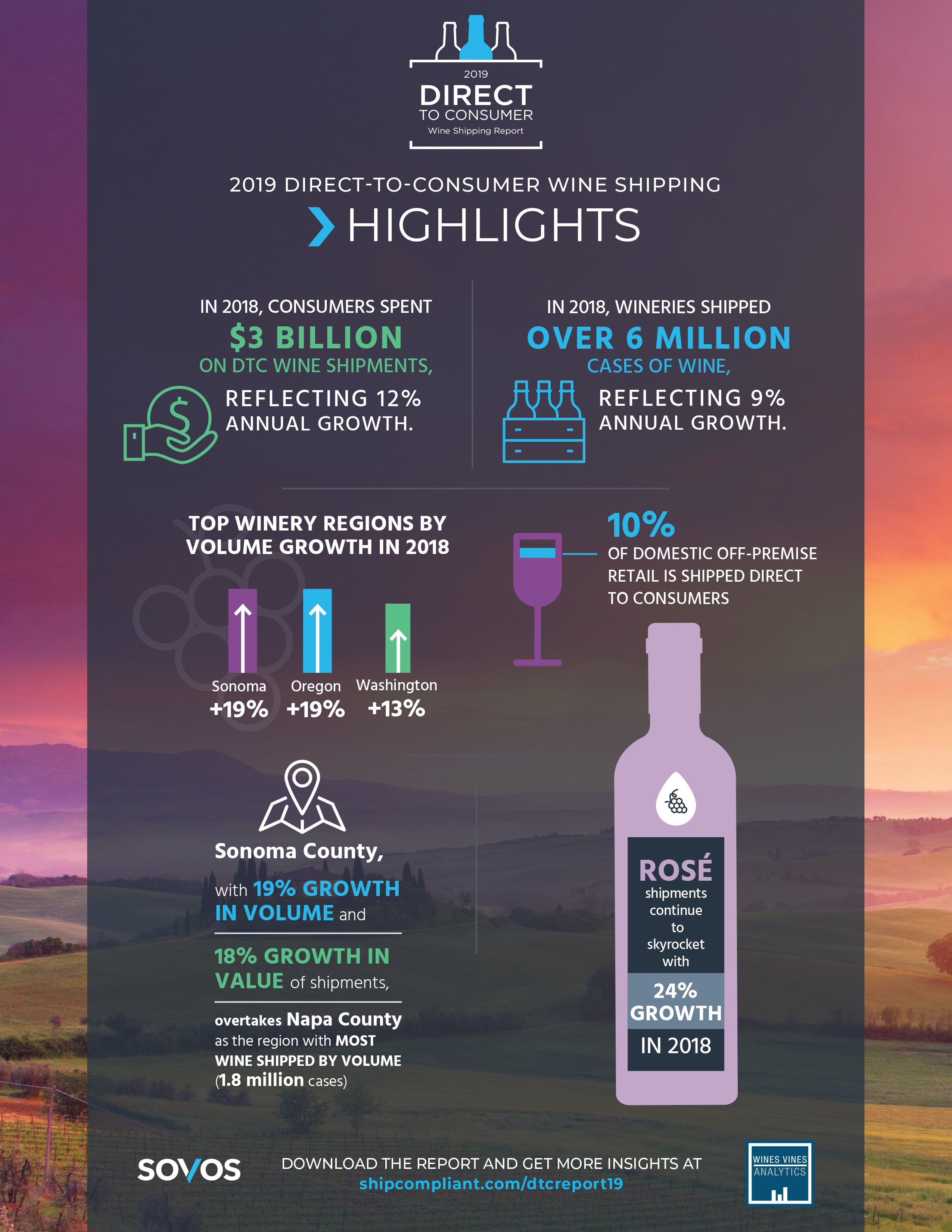 2019
DIRECT
TO CONSUMER
Wine Shipping Report

2019 DIRECT-TO-CONSUMER WINE SHIPPING
HIGHLIGHTS

IN 2018, CONSUMERS SPENT
$3 BILLION
ON DTC WINE SHIPMENTS,
REFLECTING 12% ANNUAL GROWTH.

IN 2018, WINERIES SHIPPED
OVER 6 MILLION
CASES OF WINE,
REFLECTING 9% ANNUAL GROWTH.

TOP WINERY REGIONS BY VOLUME GROWTH IN 2018

Sonoma
+19%
Oregon
+19%
Washington
+13%

10%
OF DOMESTIC OFF-PREMISE RETAIL IS SHIPPED DIRECT TO CONSUMERS

Sonoma County,
with 19% GROWTH IN VOLUME and
18% GROWTH IN VALUE of shipments,
overtakes Napa County as the region with MOST WINE SHIPPED BY VOLUME (1.8 million cases)

ROSÉ
shipments continue to skyrocket with
24% GROWTH
IN 2018

SOVOS
DOWNLOAD THE REPORT AND GET MORE INSIGHTS AT
shipcompliant.com/dtcreport19
WINES VINES ANALYTICS